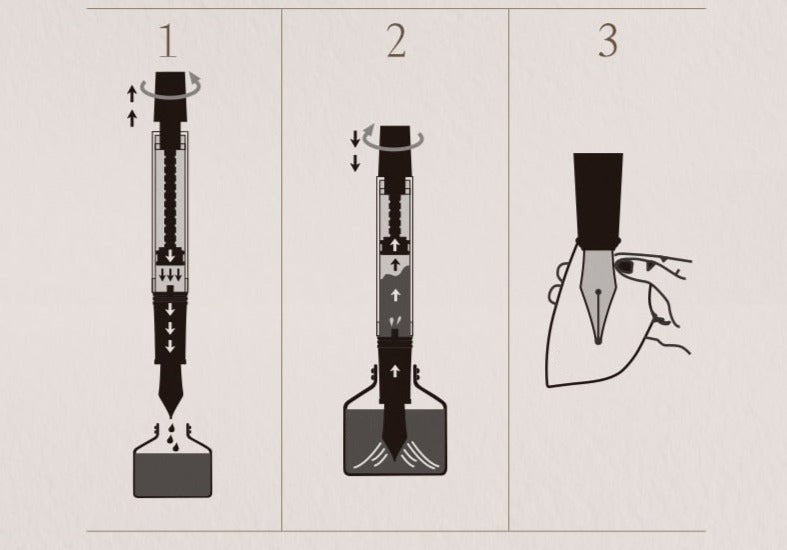 1

2

3